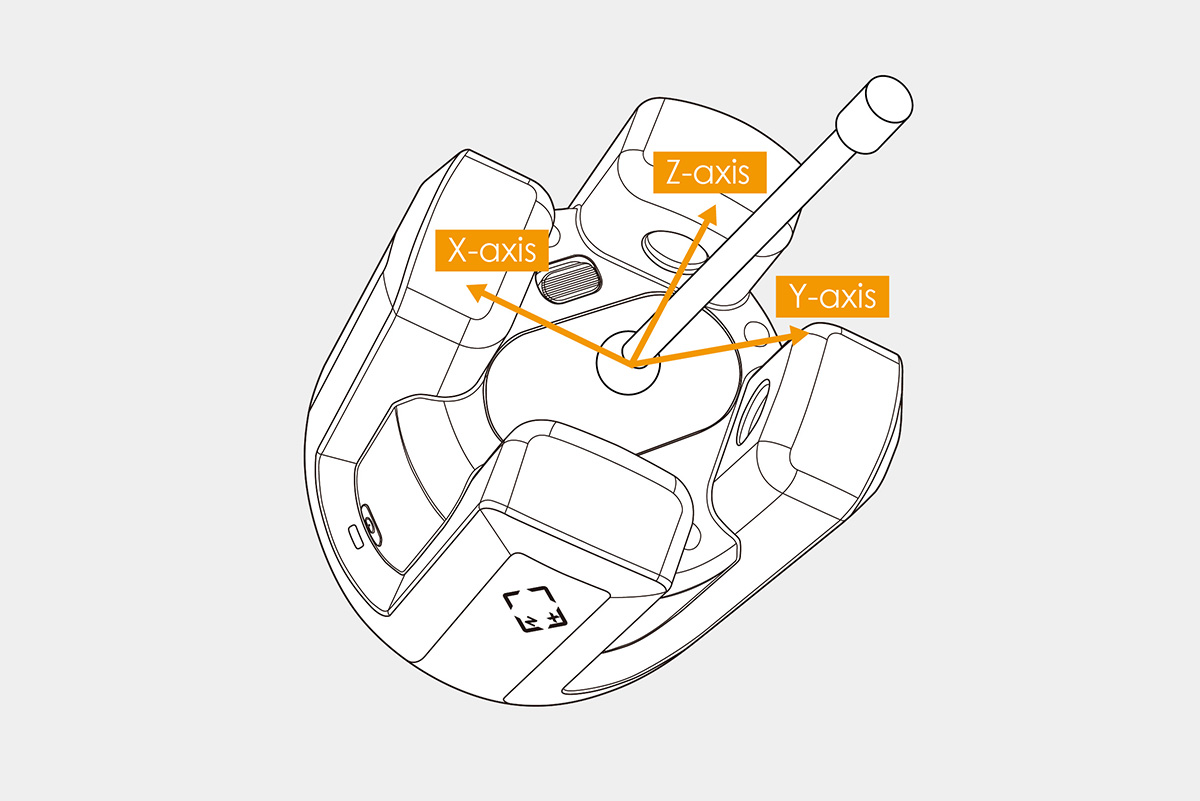 Z-axis

X-axis

Y-axis